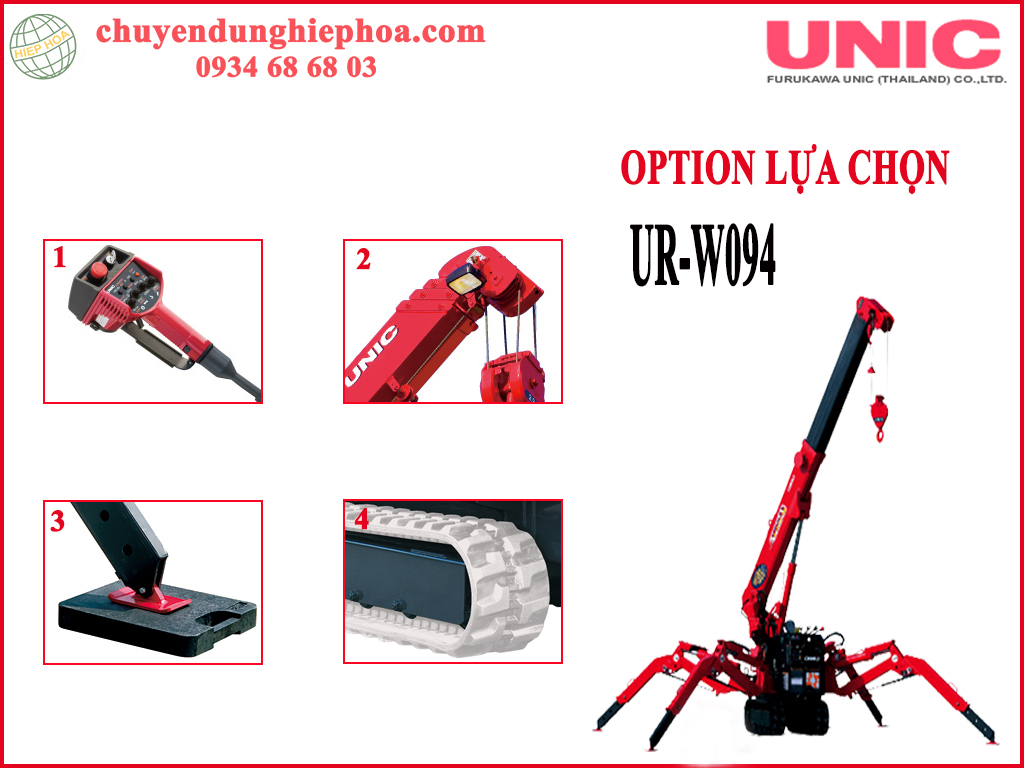 HIEP HOA
chuyendunghiephoa.com
0934 68 68 03

UNIC
FURUKAWA UNIC (THAILAND) CO.,LTD.

OPTION LỰA CHỌN
UR-W094

1

2

UNIC

3

4